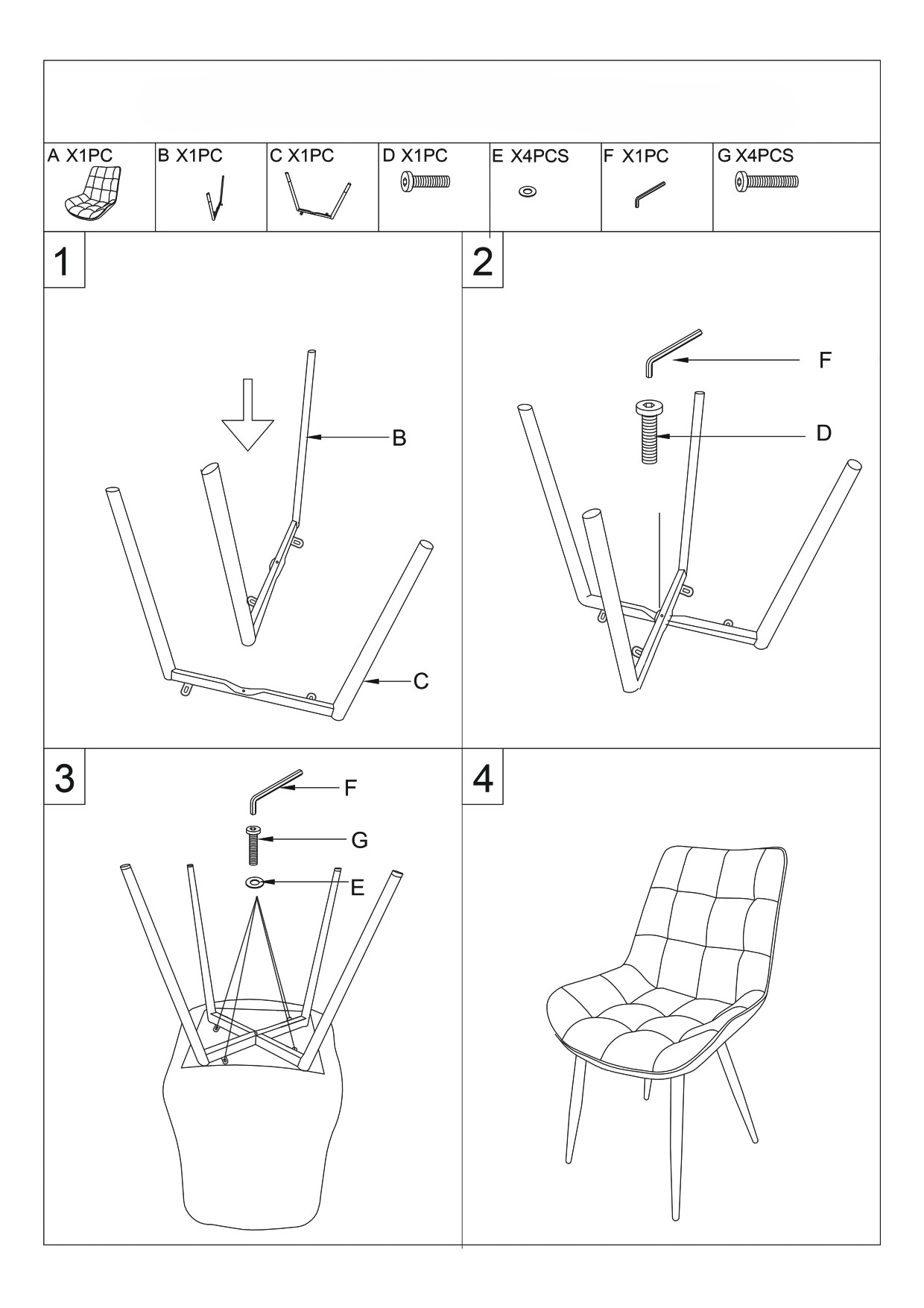 A X1PC

B X1PC

C X1PC

D X1PC

E X4PCS

F X1PC

G X4PCS

1

B

C

2

F

D

3

F

G

E

4